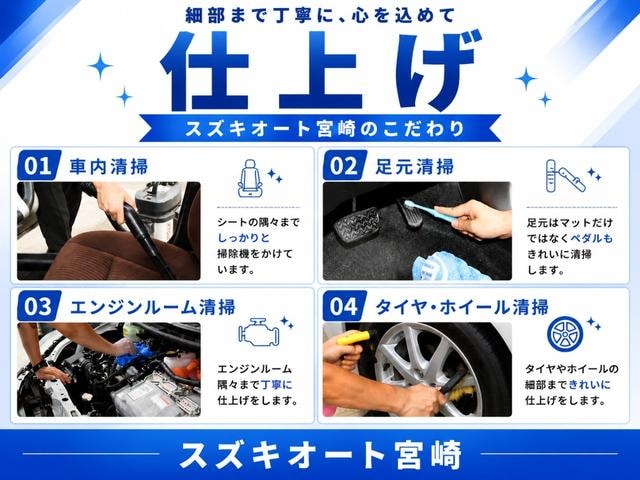 細部まで丁寧に、心を込めて

仕上げ

スズキオート宮崎のこだわり

01 車内清掃

シートの隅々までしっかりと掃除機をかけています。

02 足元清掃

足元はマットだけではなくペダルもきれいに清掃します。

03 エンジンルーム清掃

エンジンルーム隅々まで丁寧に仕上げをします。

04 タイヤ・ホイール清掃

タイヤやホイールの細部まできれいに仕上げをします。

スズキオート宮崎